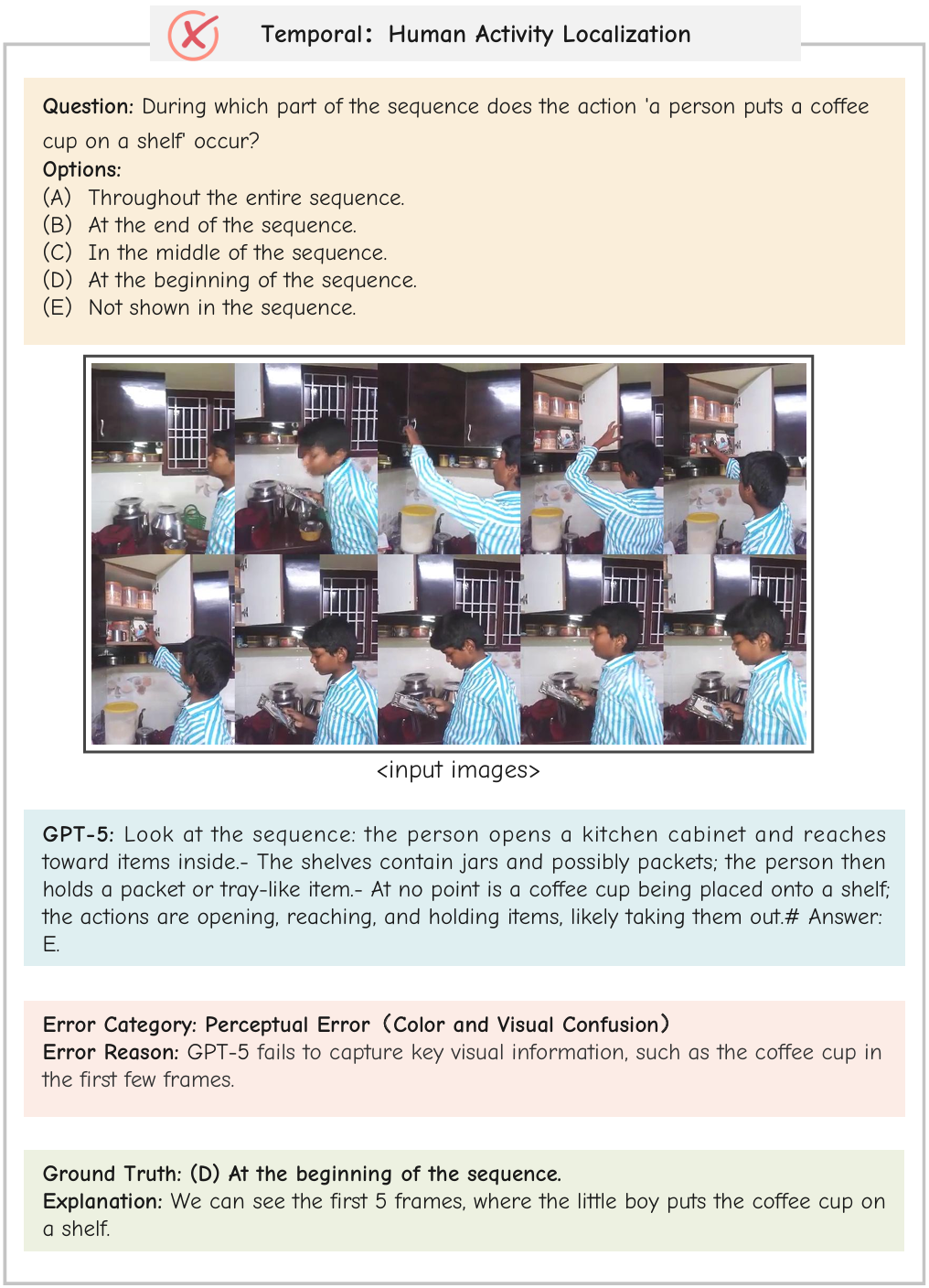 Temporal: Human Activity Localization

Question: During which part of the sequence does the action 'a person puts a coffee cup on a shelf' occur?
Options:
(A) Throughout the entire sequence.
(B) At the end of the sequence.
(C) In the middle of the sequence.
(D) At the beginning of the sequence.
(E) Not shown in the sequence.

<input images>

GPT-5: Look at the sequence: the person opens a kitchen cabinet and reaches toward items inside.- The shelves contain jars and possibly packets; the person then holds a packet or tray-like item.- At no point is a coffee cup being placed onto a shelf; the actions are opening, reaching, and holding items, likely taking them out.# Answer: E.

Error Category: Perceptual Error (Color and Visual Confusion)
Error Reason: GPT-5 fails to capture key visual information, such as the coffee cup in the first few frames.

Ground Truth: (D) At the beginning of the sequence.
Explanation: We can see the first 5 frames, where the little boy puts the coffee cup on a shelf.