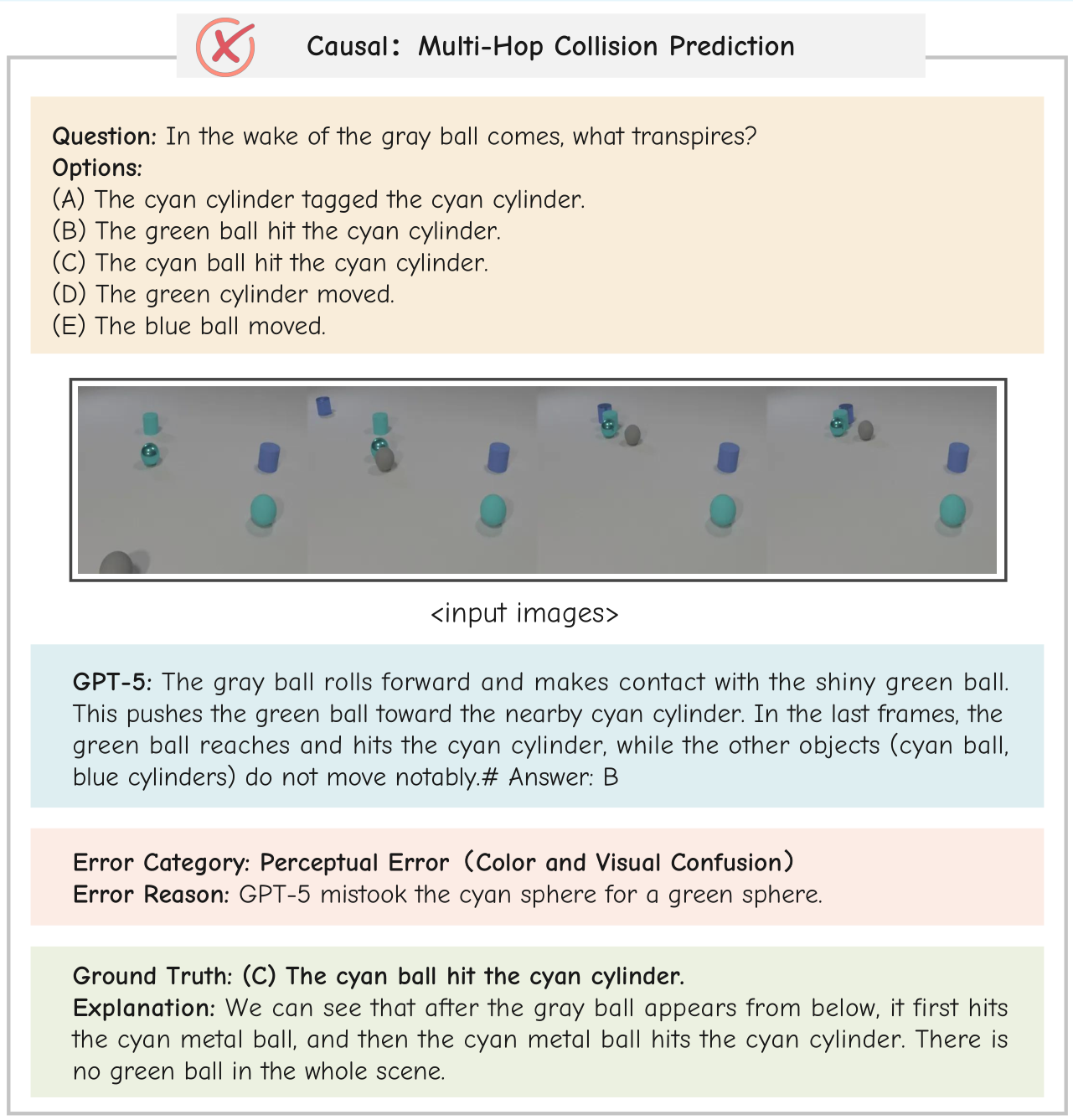 Causal: Multi-Hop Collision Prediction

Question: In the wake of the gray ball comes, what transpires?
Options:
(A) The cyan cylinder tagged the cyan cylinder.
(B) The green ball hit the cyan cylinder.
(C) The cyan ball hit the cyan cylinder.
(D) The green cylinder moved.
(E) The blue ball moved.

<input images>

GPT-5: The gray ball rolls forward and makes contact with the shiny green ball. This pushes the green ball toward the nearby cyan cylinder. In the last frames, the green ball reaches and hits the cyan cylinder, while the other objects (cyan ball, blue cylinders) do not move notably.# Answer: B

Error Category: Perceptual Error (Color and Visual Confusion)
Error Reason: GPT-5 mistook the cyan sphere for a green sphere.

Ground Truth: (C) The cyan ball hit the cyan cylinder.
Explanation: We can see that after the gray ball appears from below, it first hits the cyan metal ball, and then the cyan metal ball hits the cyan cylinder. There is no green ball in the whole scene.