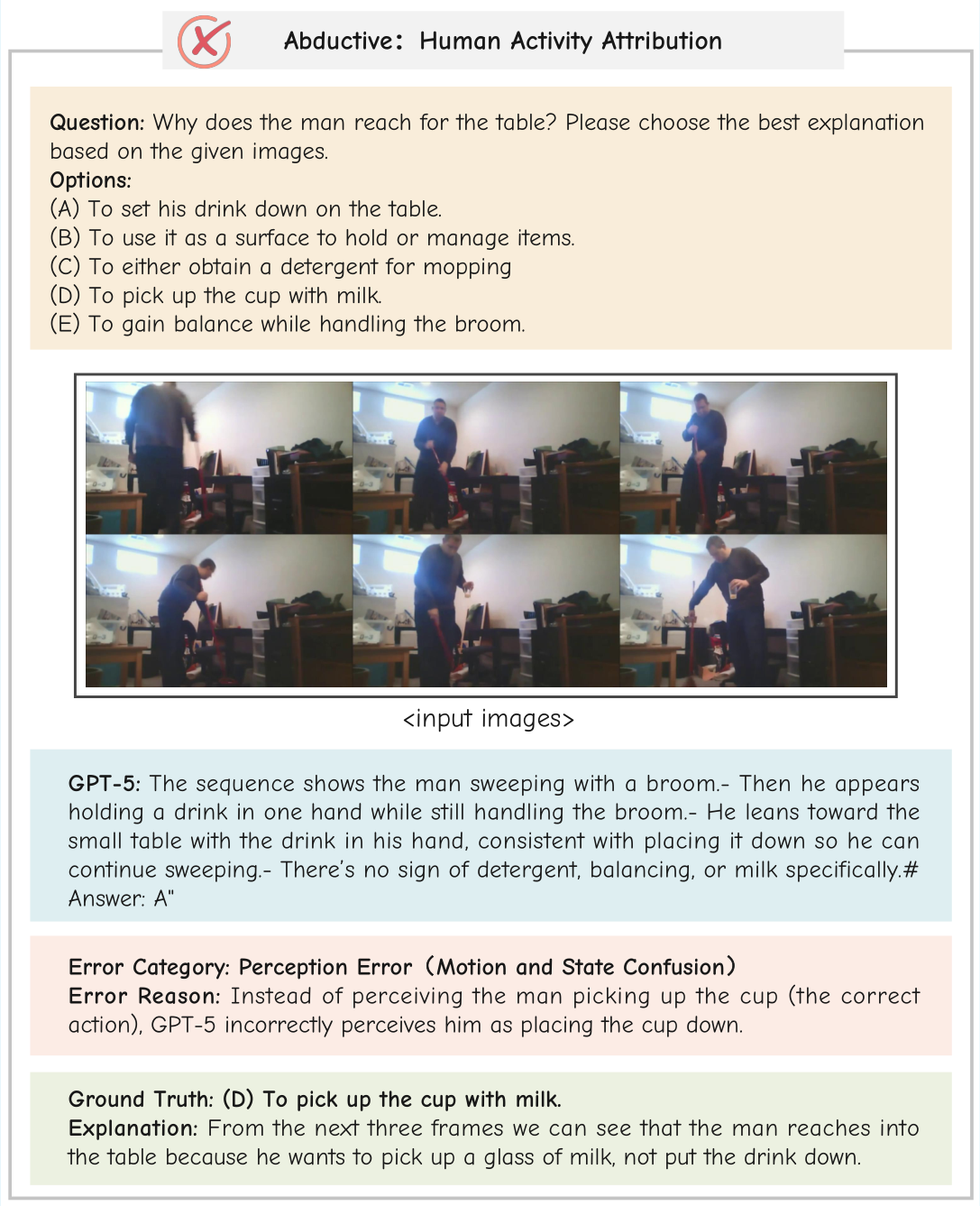 Abductive: Human Activity Attribution

Question: Why does the man reach for the table? Please choose the best explanation based on the given images.
Options:
(A) To set his drink down on the table.
(B) To use it as a surface to hold or manage items.
(C) To either obtain a detergent for mopping
(D) To pick up the cup with milk.
(E) To gain balance while handling the broom.

<input images>

GPT-5: The sequence shows the man sweeping with a broom.- Then he appears holding a drink in one hand while still handling the broom.- He leans toward the small table with the drink in his hand, consistent with placing it down so he can continue sweeping.- There's no sign of detergent, balancing, or milk specifically.# Answer: A"

Error Category: Perception Error (Motion and State Confusion)
Error Reason: Instead of perceiving the man picking up the cup (the correct action), GPT-5 incorrectly perceives him as placing the cup down.

Ground Truth: (D) To pick up the cup with milk.
Explanation: From the next three frames we can see that the man reaches into the table because he wants to pick up a glass of milk, not put the drink down.