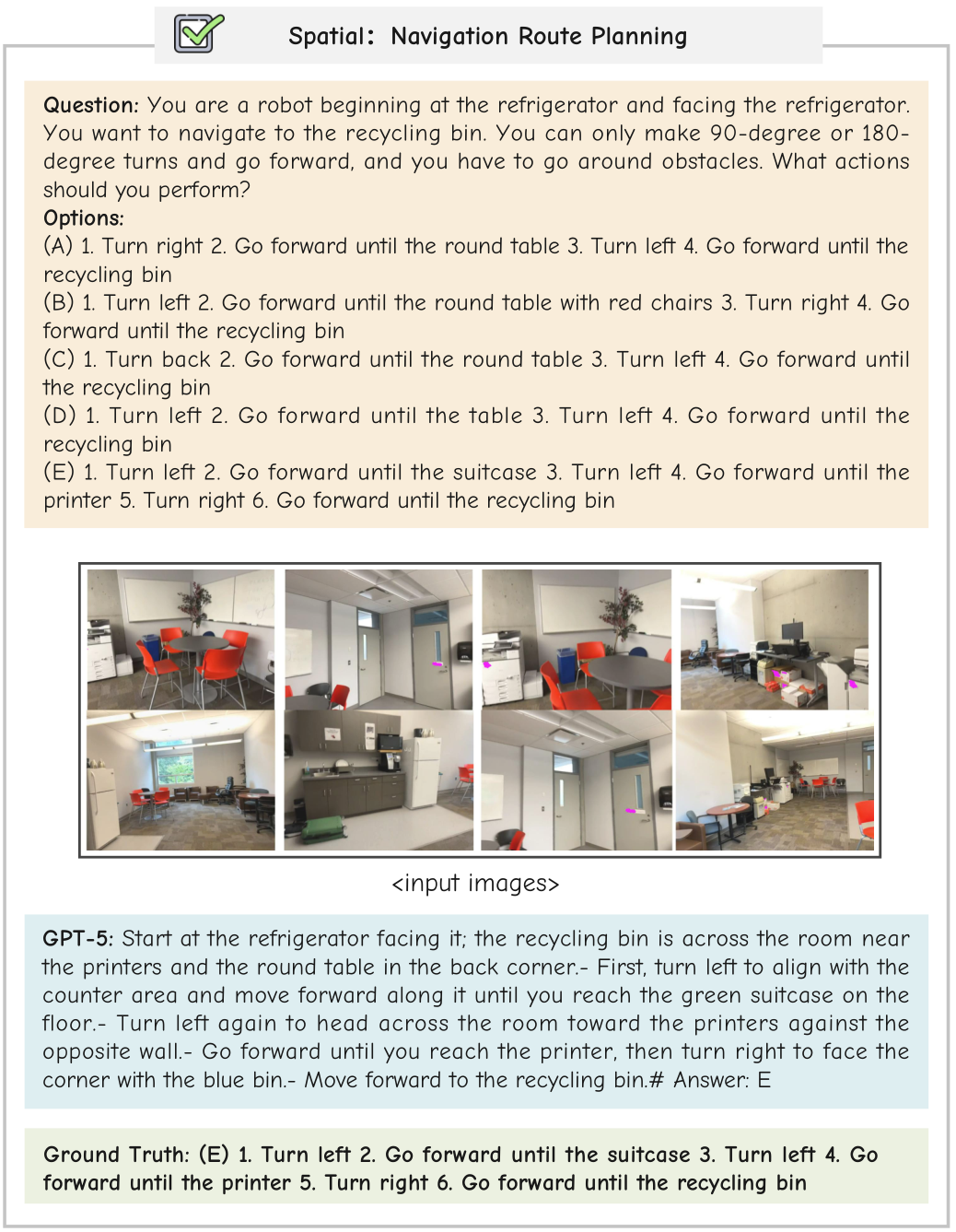 Spatial: Navigation Route Planning

Question: You are a robot beginning at the refrigerator and facing the refrigerator. You want to navigate to the recycling bin. You can only make 90-degree or 180-degree turns and go forward, and you have to go around obstacles. What actions should you perform?
Options:
(A) 1. Turn right 2. Go forward until the round table 3. Turn left 4. Go forward until the recycling bin
(B) 1. Turn left 2. Go forward until the round table with red chairs 3. Turn right 4. Go forward until the recycling bin
(C) 1. Turn back 2. Go forward until the round table 3. Turn left 4. Go forward until the recycling bin
(D) 1. Turn left 2. Go forward until the table 3. Turn left 4. Go forward until the recycling bin
(E) 1. Turn left 2. Go forward until the suitcase 3. Turn left 4. Go forward until the printer 5. Turn right 6. Go forward until the recycling bin

<input images>

GPT-5: Start at the refrigerator facing it; the recycling bin is across the room near the printers and the round table in the back corner.- First, turn left to align with the counter area and move forward along it until you reach the green suitcase on the floor.- Turn left again to head across the room toward the printers against the opposite wall.- Go forward until you reach the printer, then turn right to face the corner with the blue bin.- Move forward to the recycling bin.# Answer: E

Ground Truth: (E) 1. Turn left 2. Go forward until the suitcase 3. Turn left 4. Go forward until the printer 5. Turn right 6. Go forward until the recycling bin