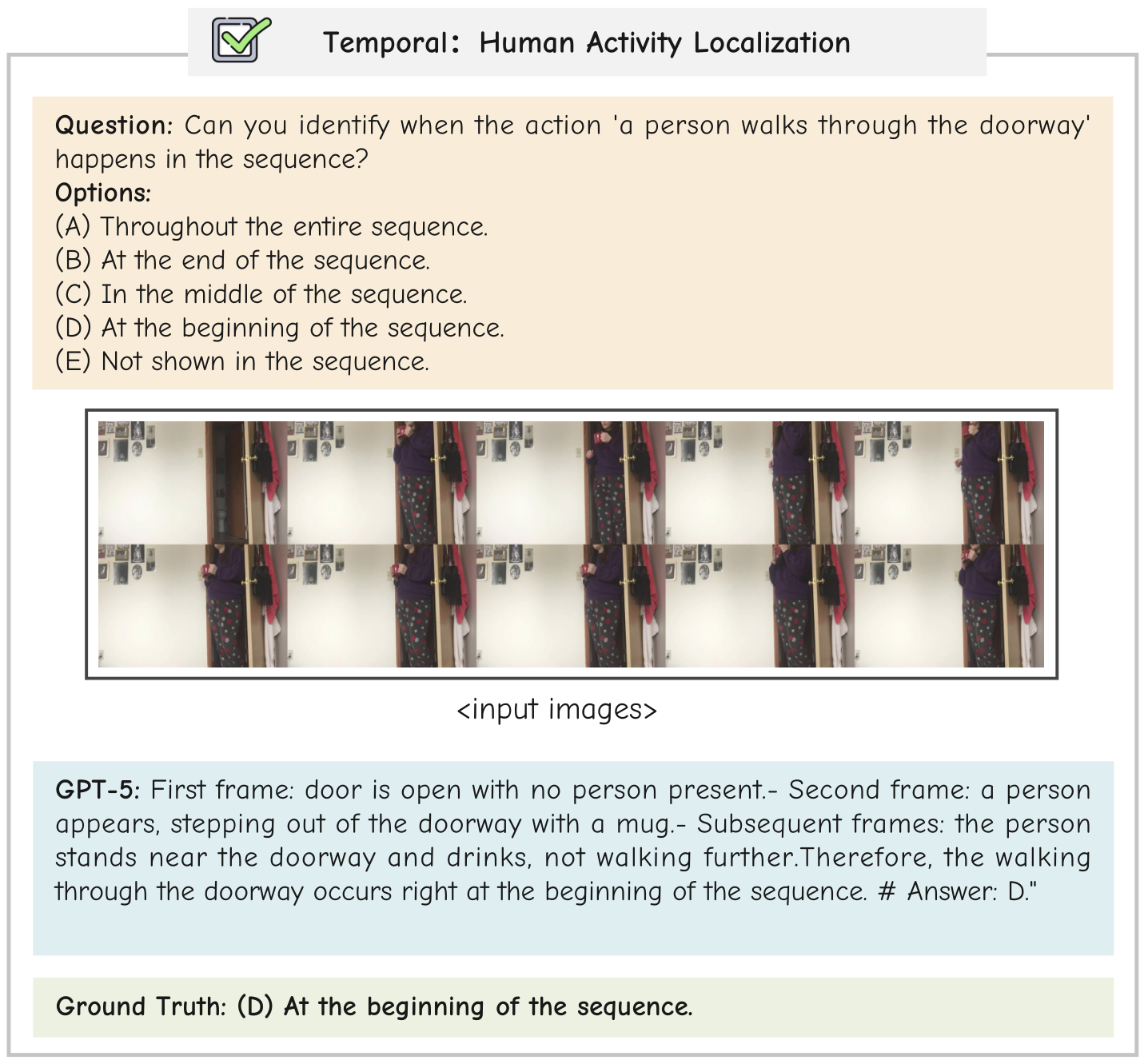 Temporal: Human Activity Localization

Question: Can you identify when the action 'a person walks through the doorway' happens in the sequence?
Options:
(A) Throughout the entire sequence.
(B) At the end of the sequence.
(C) In the middle of the sequence.
(D) At the beginning of the sequence.
(E) Not shown in the sequence.

<input images>

GPT-5: First frame: door is open with no person present.- Second frame: a person appears, stepping out of the doorway with a mug.- Subsequent frames: the person stands near the doorway and drinks, not walking further.Therefore, the walking through the doorway occurs right at the beginning of the sequence. # Answer: D."

Ground Truth: (D) At the beginning of the sequence.